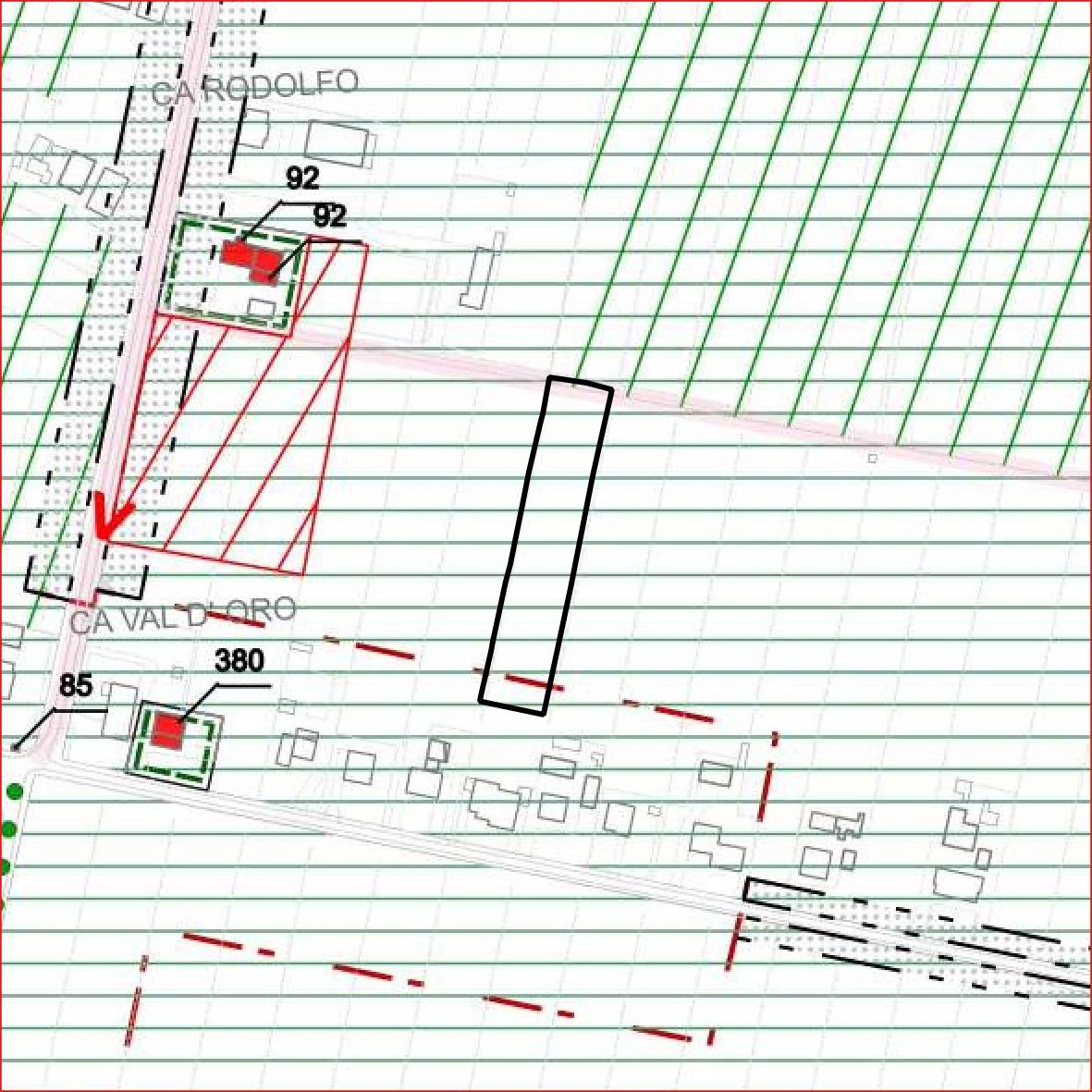 CA RODOLFO

92

92

CA VAL D'ORO

380

85